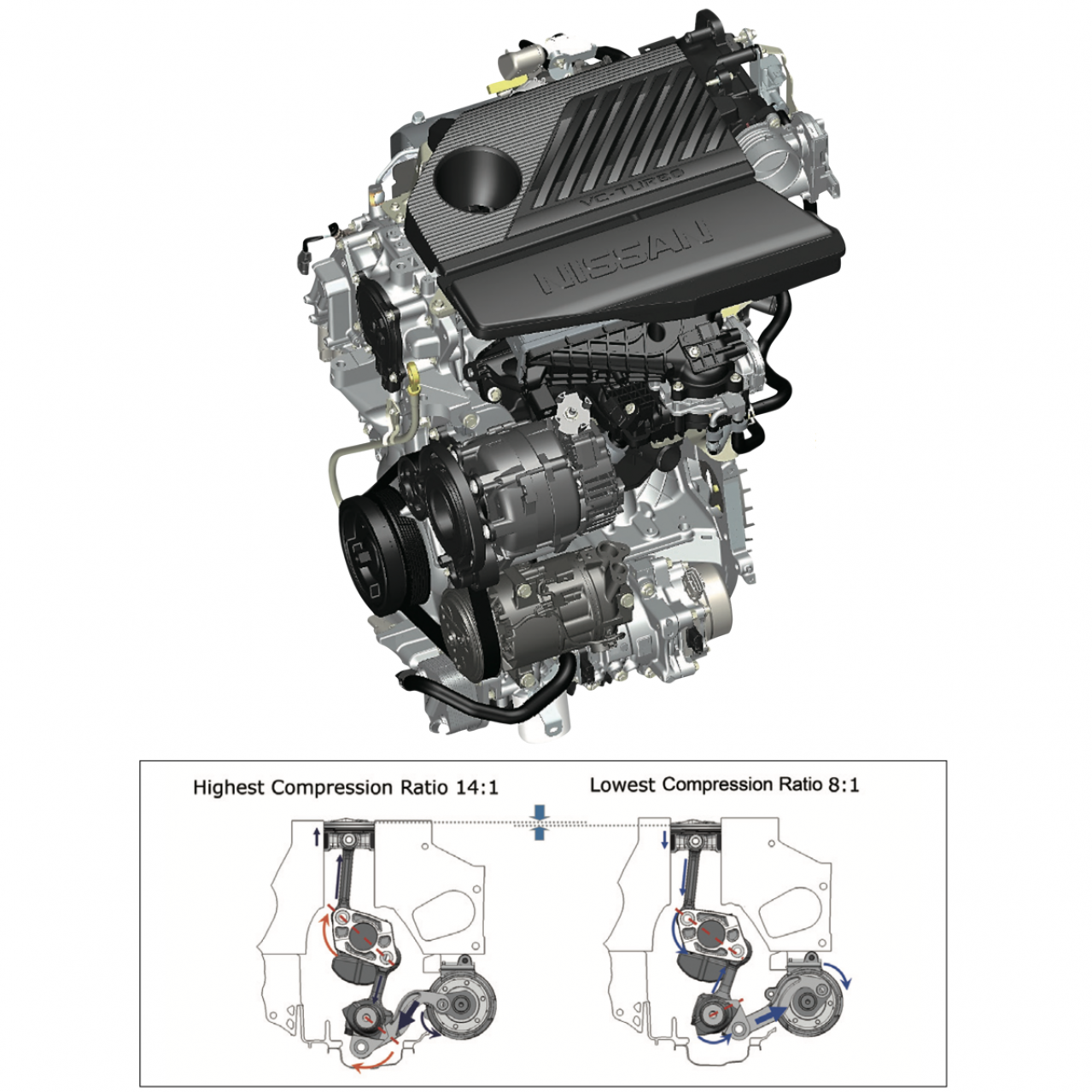 VC-TURBO

NISSAN

Highest Compression Ratio 14:1

Lowest Compression Ratio 8:1